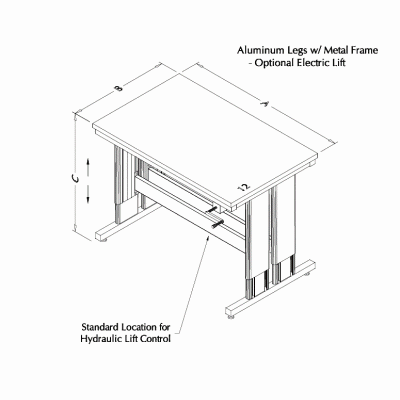 Aluminum Legs w/ Metal Frame
- Optional Electric Lift

B

A

C

12

Standard Location for
Hydraulic Lift Control